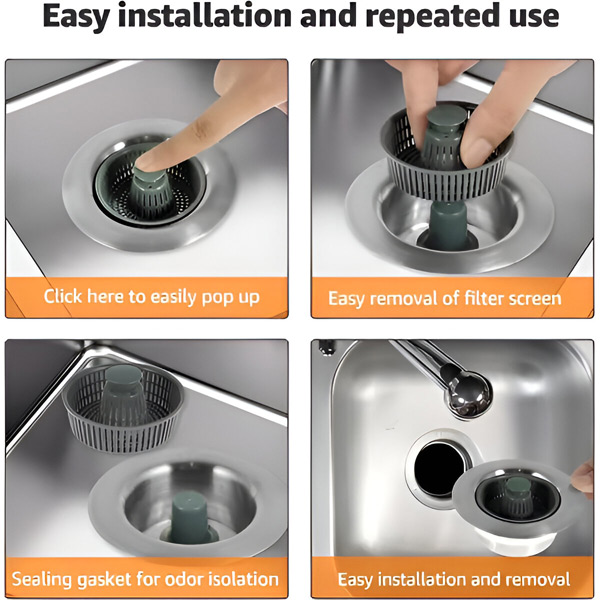 Easy installation and repeated use

Click here to easily pop up

Easy removal of filter screen

Sealing gasket for odor isolation

Easy installation and removal