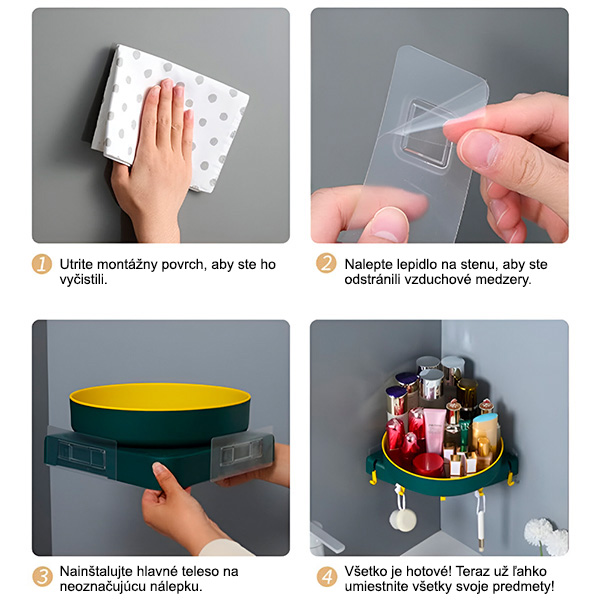 1 Utrite montážny povrch, aby ste ho vyčistili.

2 Nalepte lepidlo na stenu, aby ste odstránili vzduchové medzery.

3 Nainštalujte hlavné teleso na neoznačujúcu nálepku.

4 Všetko je hotové! Teraz už ľahko umiestnite všetky svoje predmety!